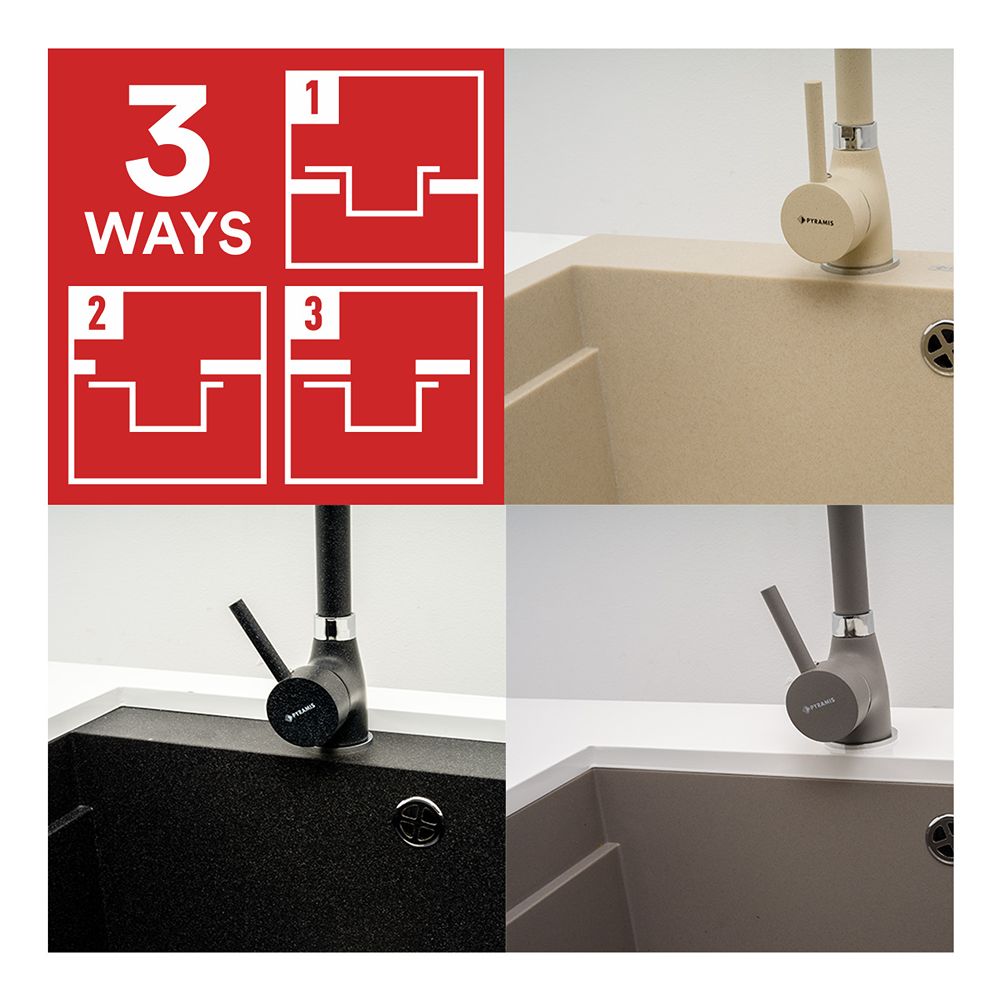 3
WAYS

1

2

3

PYRAMIS

PYRAMIS

PYRAMIS