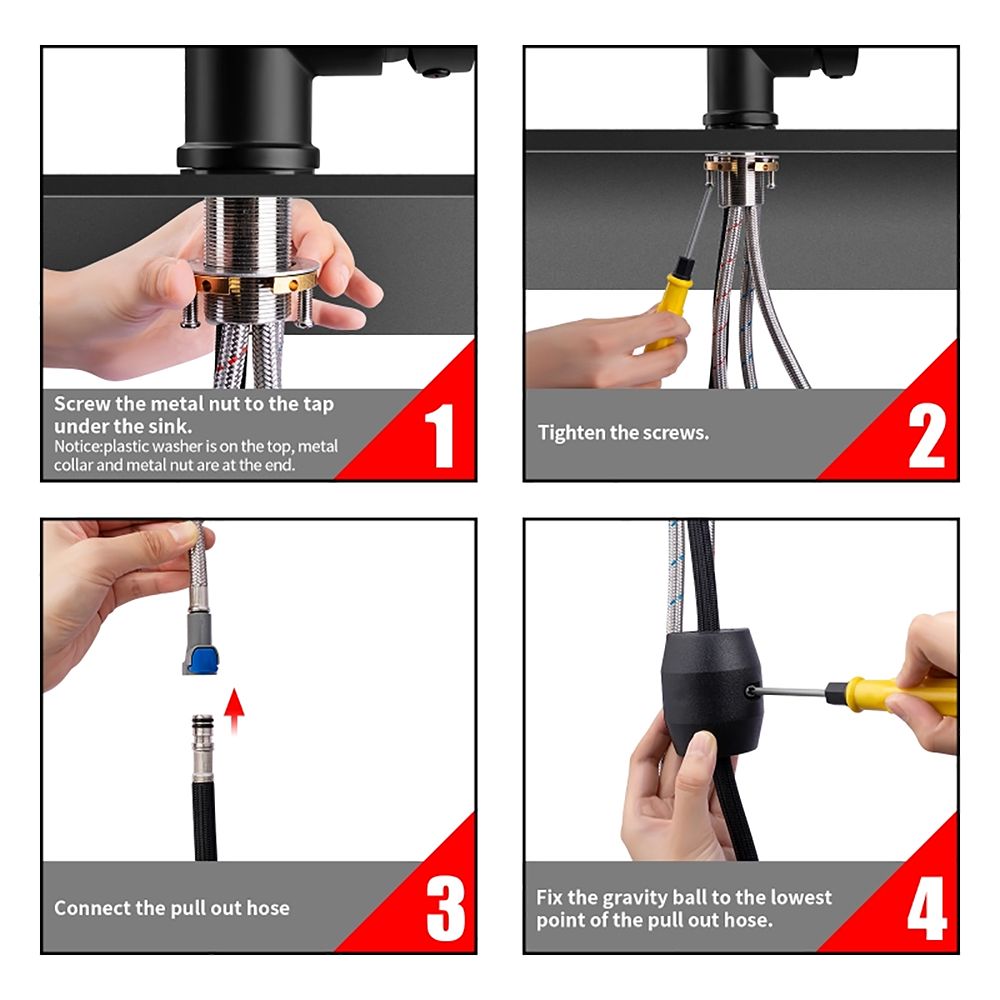 Screw the metal nut to the tap under the sink.
Notice:plastic washer is on the top, metal collar and metal nut are at the end.

1

Tighten the screws.

2

Connect the pull out hose

3

Fix the gravity ball to the lowest point of the pull out hose.

4